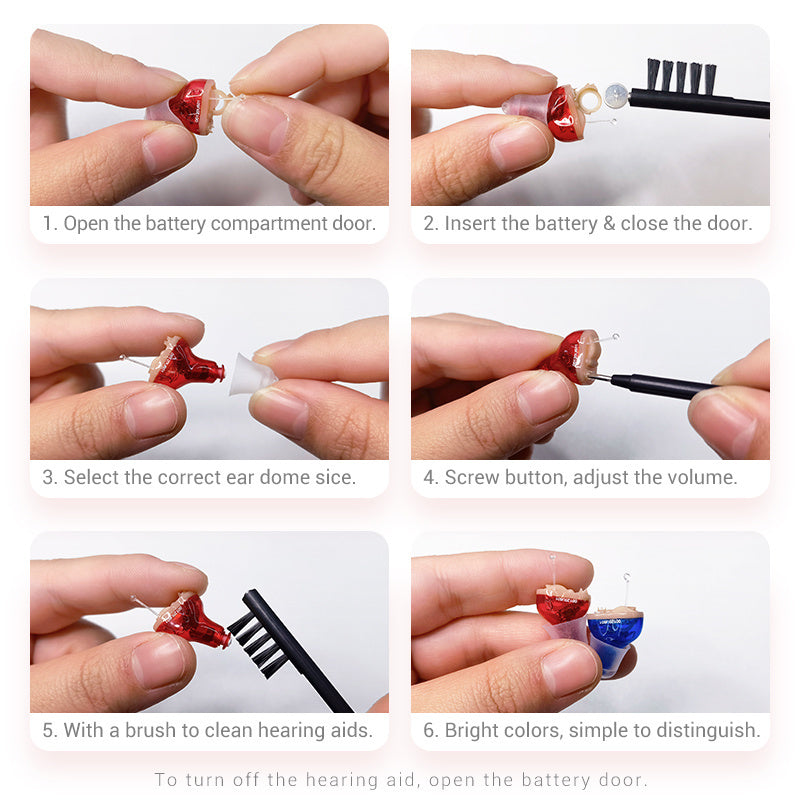 1. Open the battery compartment door.

2. Insert the battery & close the door.

3. Select the correct ear dome sice.

4. Screw button, adjust the volume.

5. With a brush to clean hearing aids.

6. Bright colors, simple to distinguish.

To turn off the hearing aid, open the battery door.