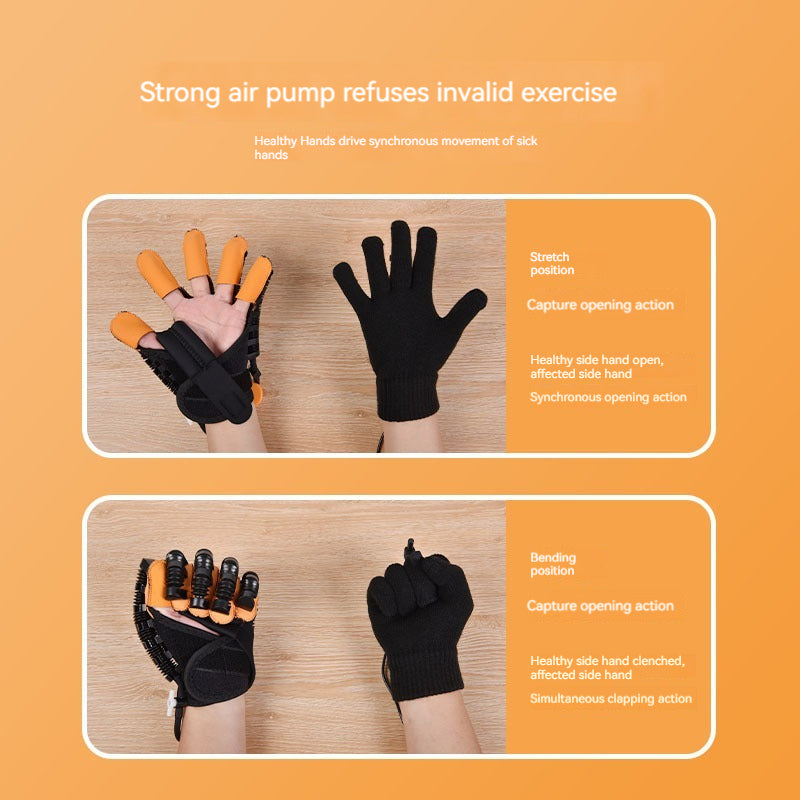 Strong air pump refuses invalid exercise

Healthy Hands drive synchronous movement of sick hands

Stretch position

Capture opening action

Healthy side hand open, affected side hand

Synchronous opening action

Bending position

Capture opening action

Healthy side hand clenched, affected side hand

Simultaneous clapping action