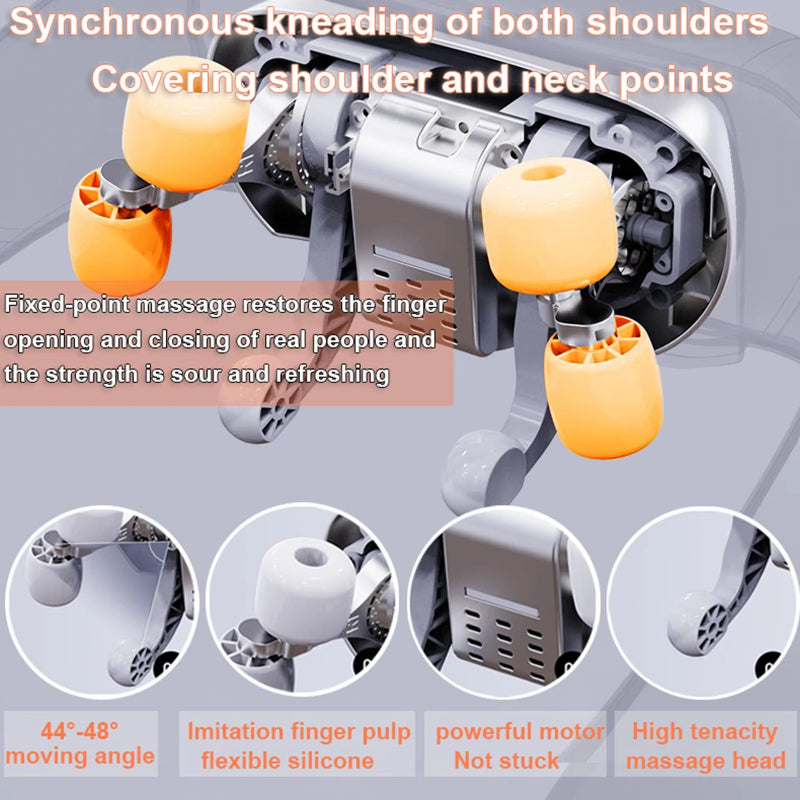 Synchronous kneading of both shoulders
Covering shoulder and neck points

Fixed-point massage restores the finger opening and closing of real people and the strength is sour and refreshing

44°-48° moving angle

Imitation finger pulp flexible silicone

powerful motor Not stuck

High tenacity massage head